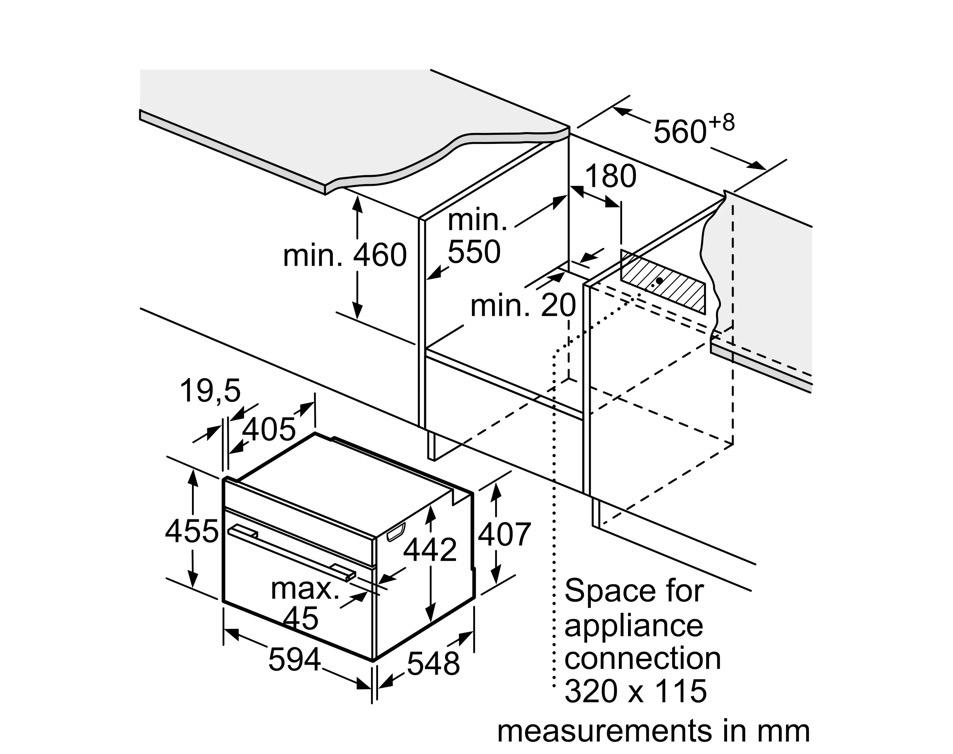 $560^{+8}$
180
min. 550
min. 460
min. 20
19,5
405
455
442
407
max. 45
594
548
Space for appliance connection 320 x 115
measurements in mm